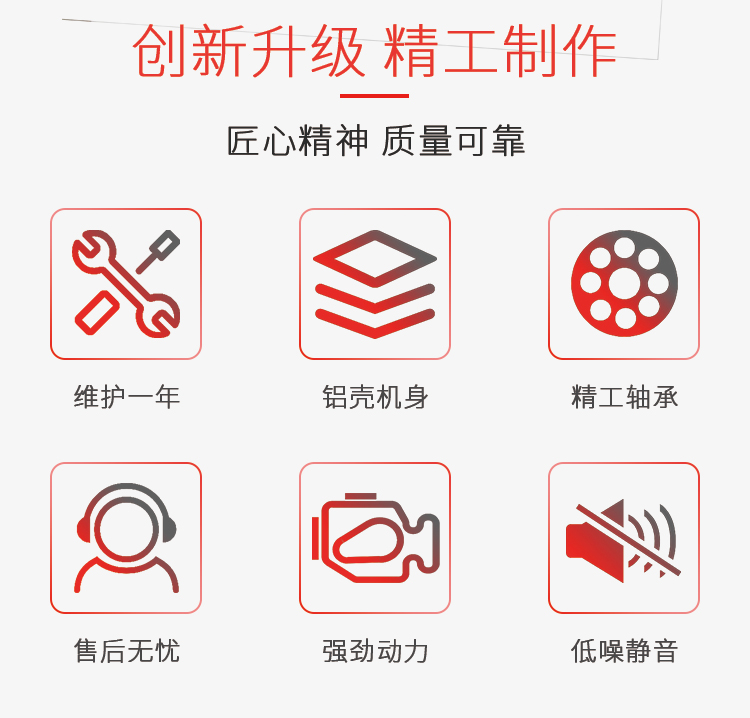 创新升级 精工制作

匠心精神 质量可靠

维护一年

铝壳机身

精工轴承

售后无忧

强劲动力

低噪静音